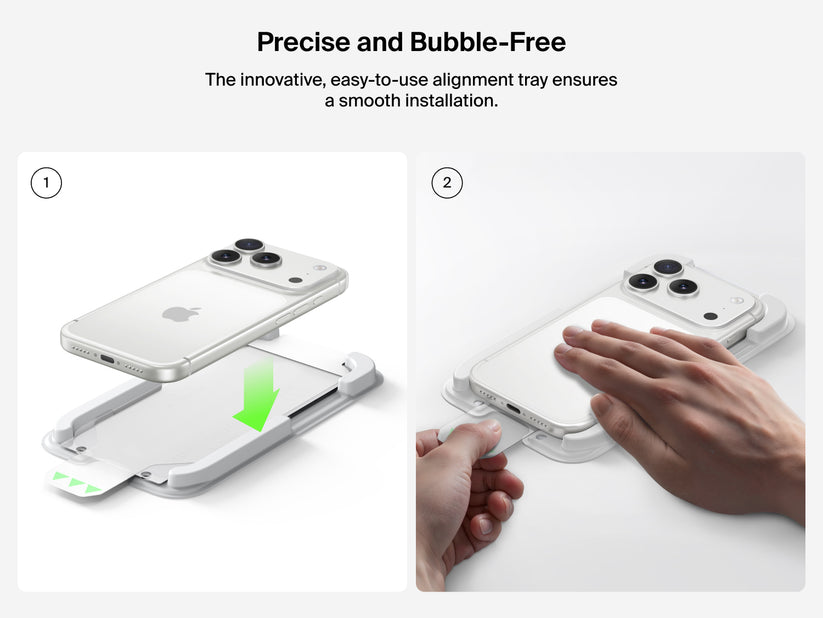 Precise and Bubble-Free

The innovative, easy-to-use alignment tray ensures a smooth installation.

1

2