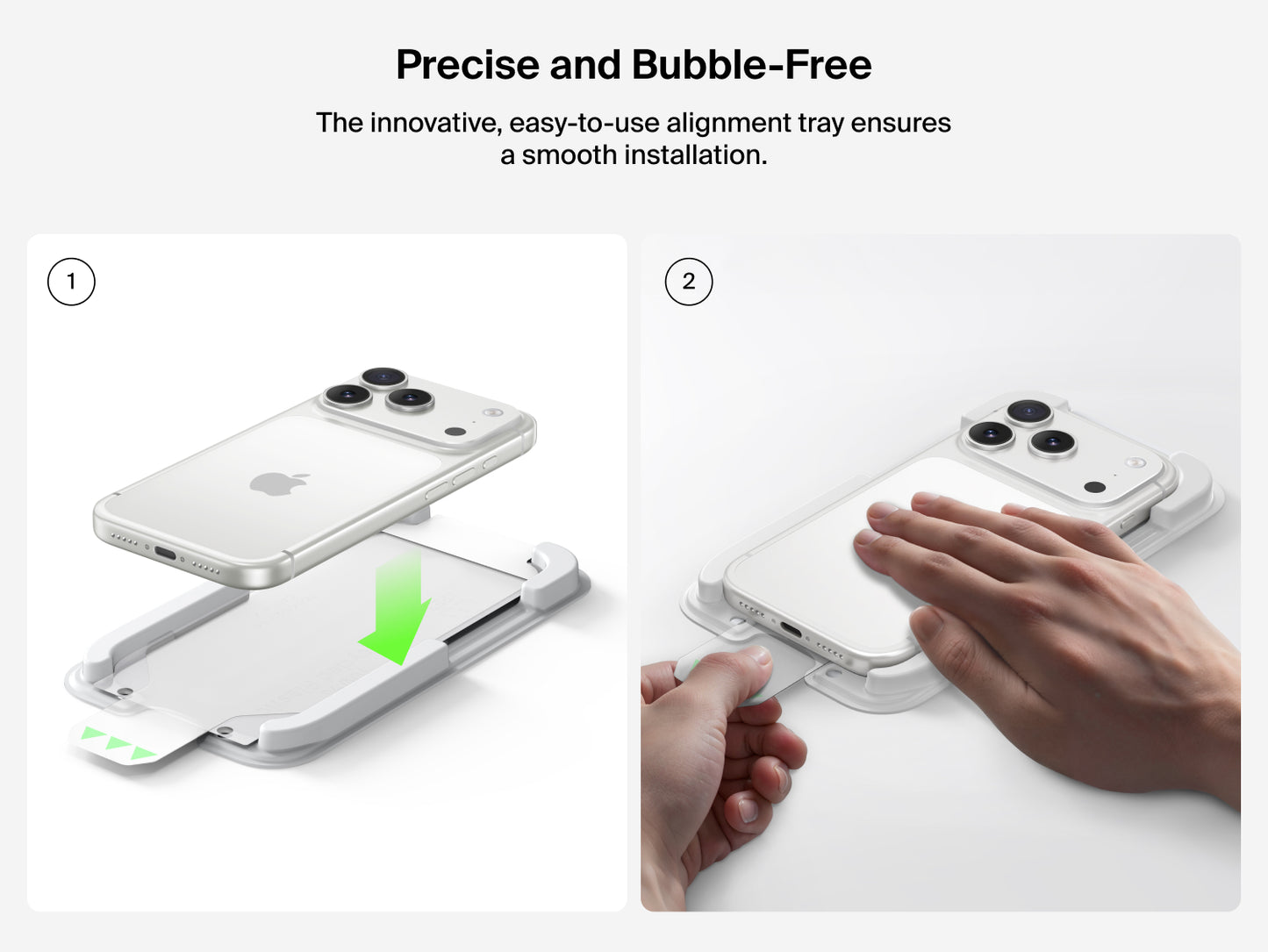 Precise and Bubble-Free

The innovative, easy-to-use alignment tray ensures a smooth installation.

1

2